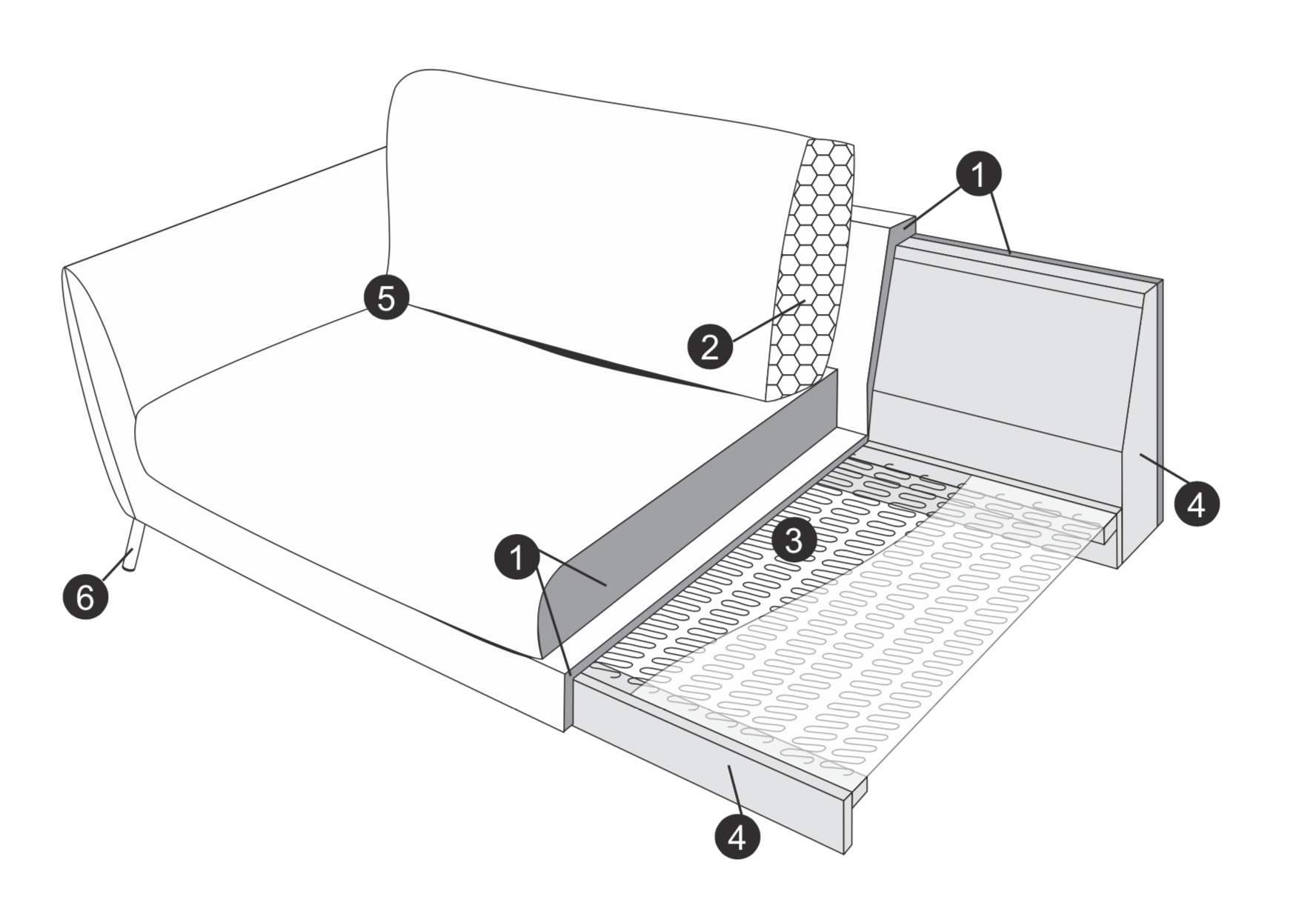 1
5
2
4
3
1
6
4