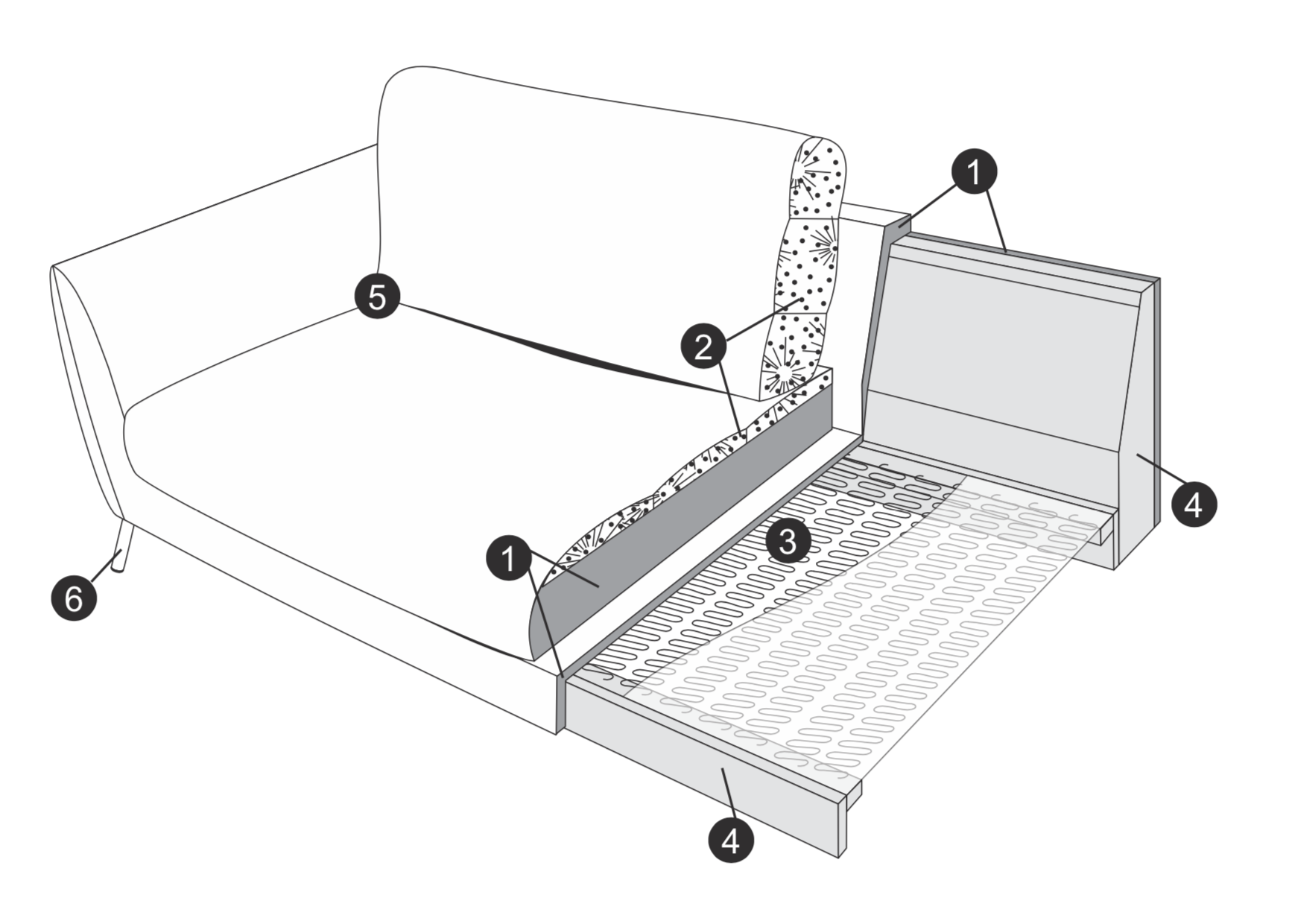 1
5
2
4
3
1
6
4