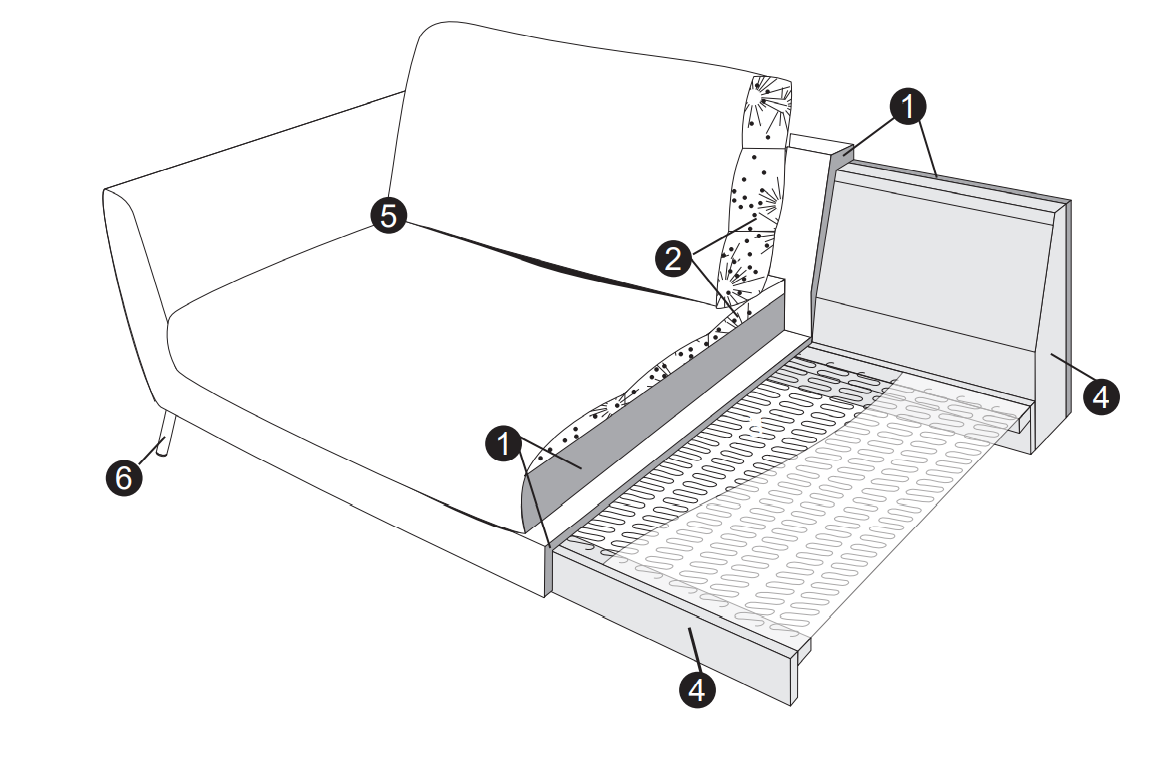 1
5
2
4
1
6
4