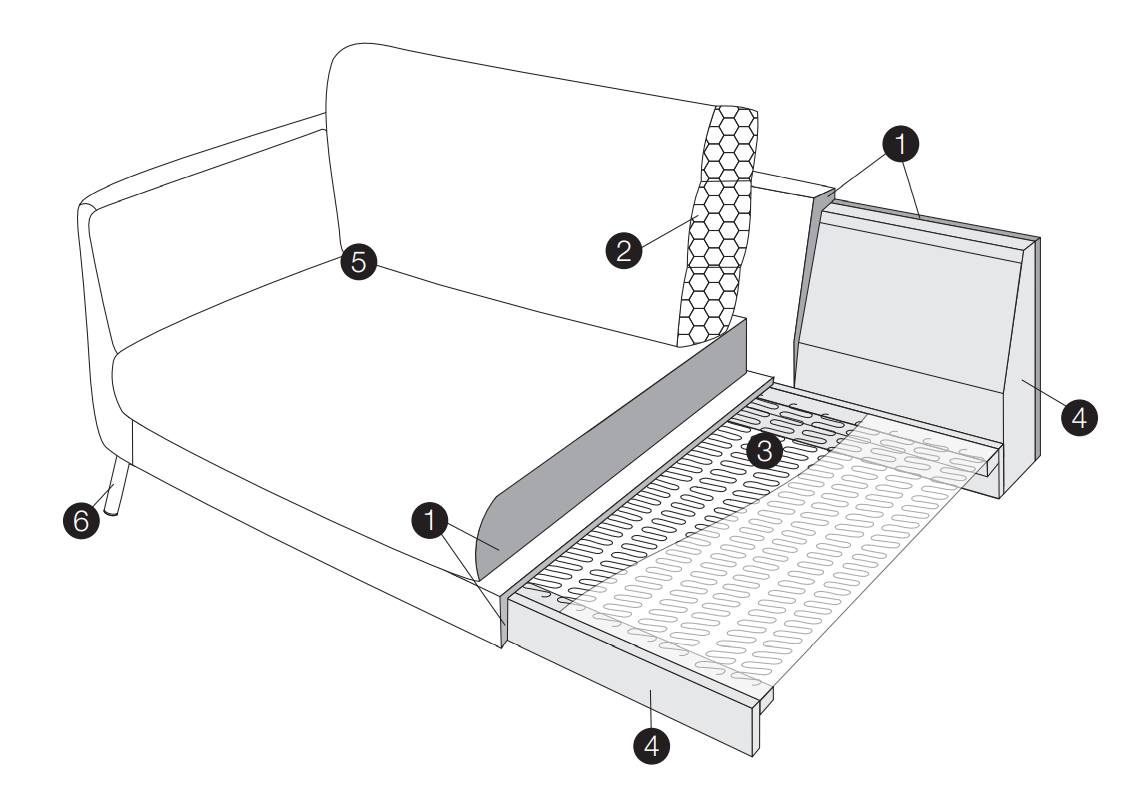 1
2
5
4
3
6
1
4