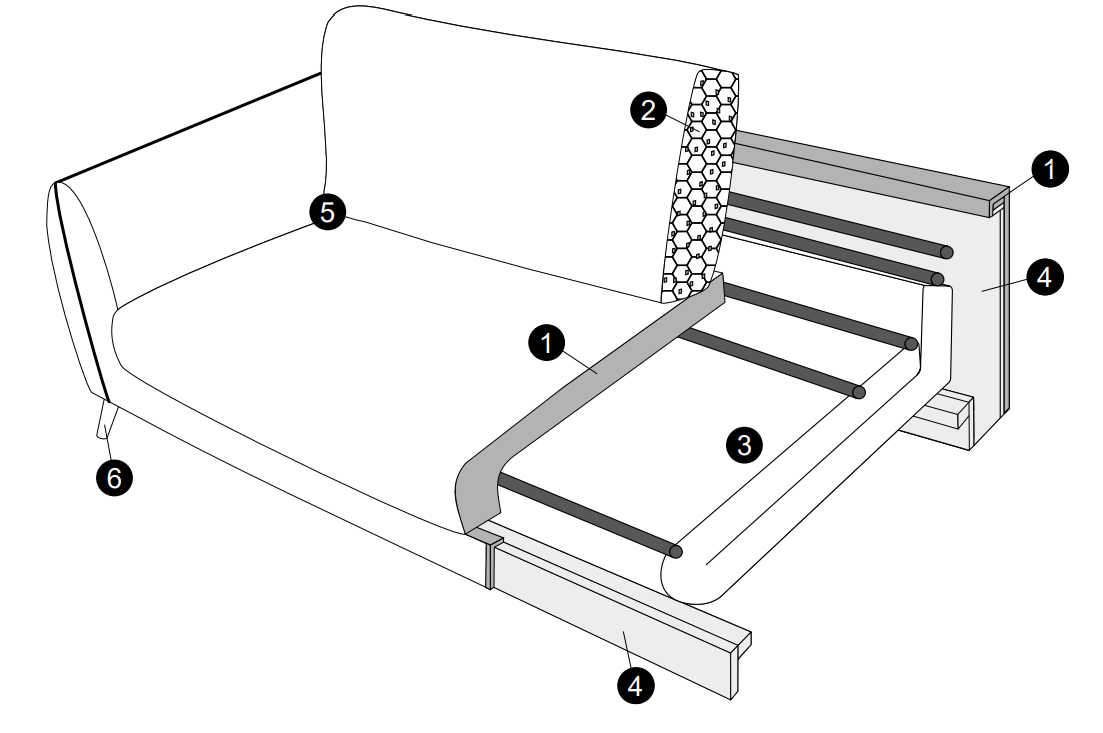 2
1
5
4
1
3
6
4