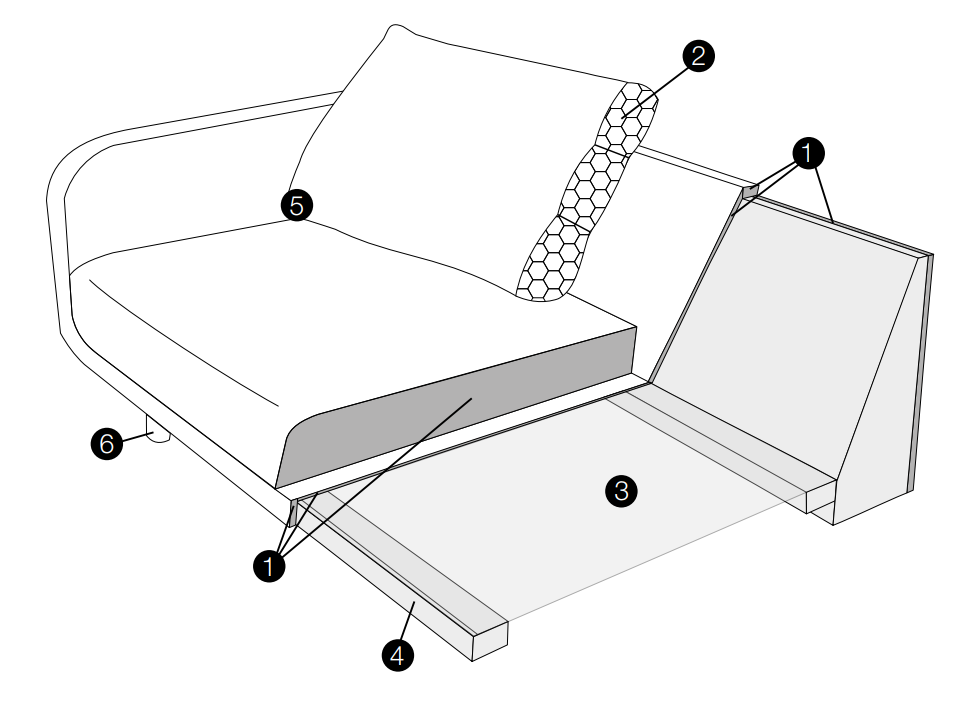 2
1
5
6
3
1
4