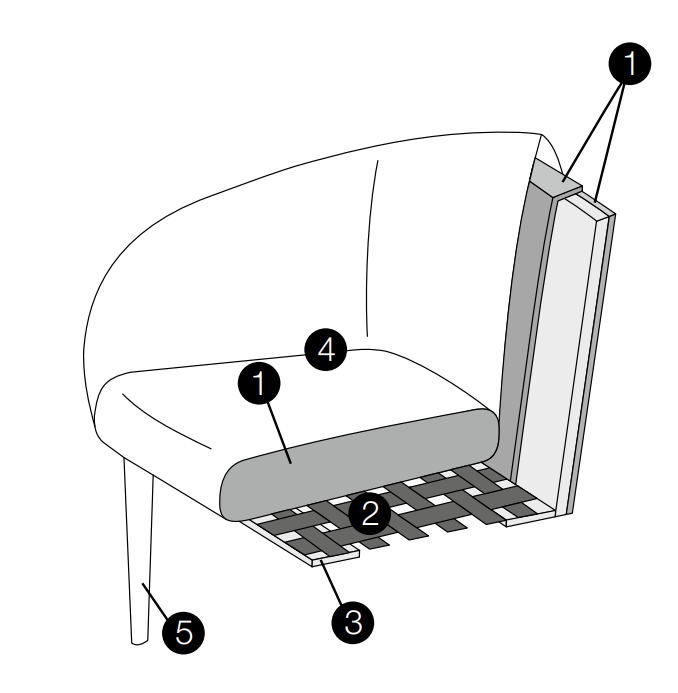 1
4
1
2
3
5