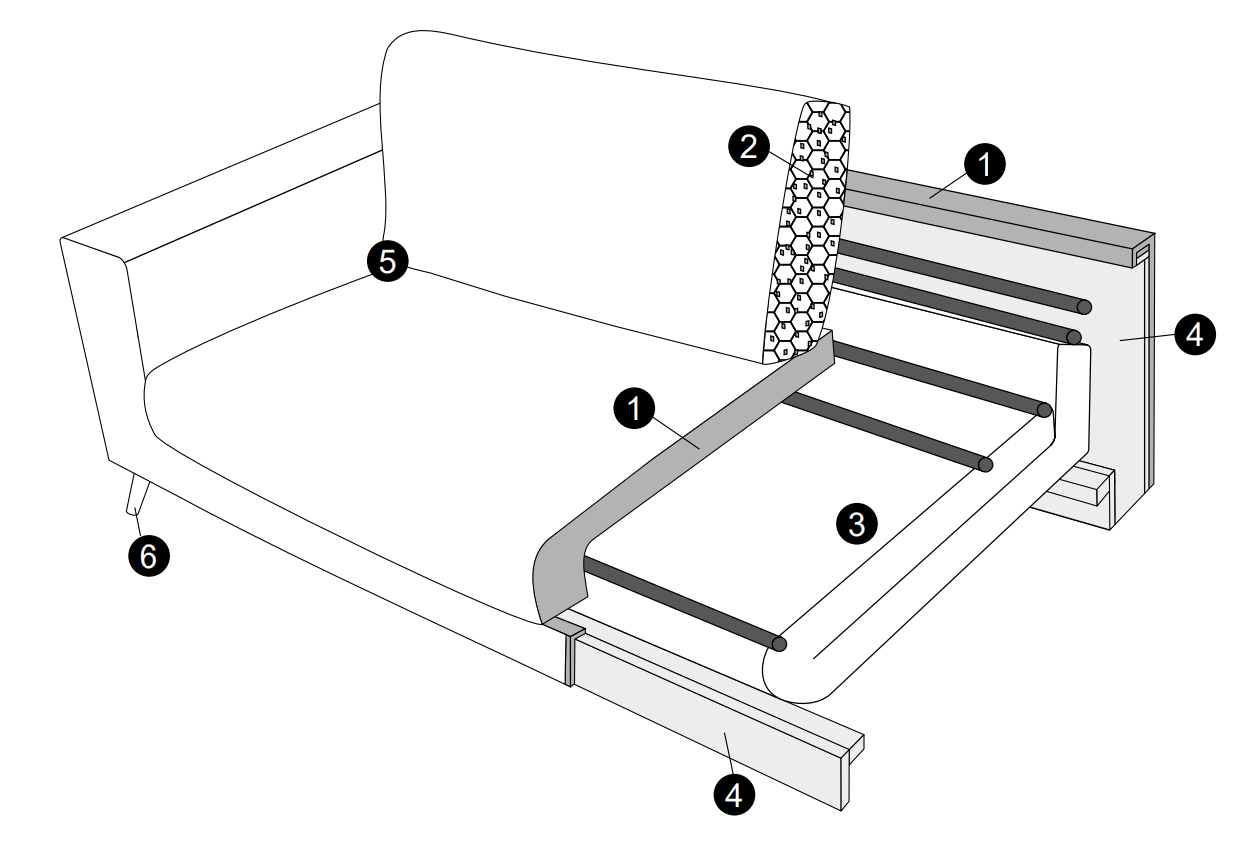 2
1
5
4
1
3
6
4