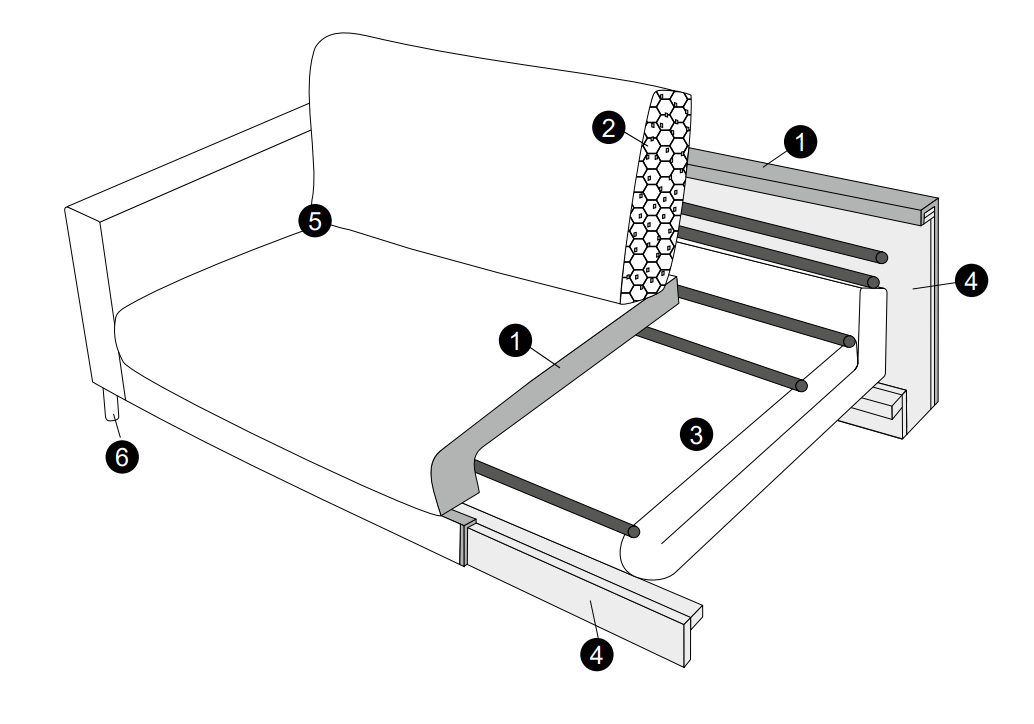 2
1
5
4
1
3
6
4