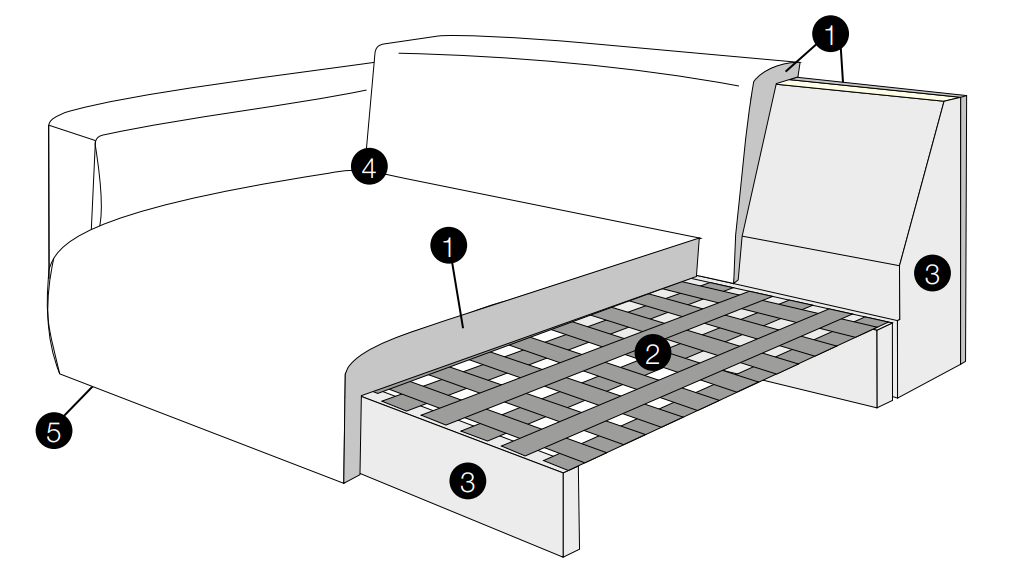 1
4
1
3
2
5
3