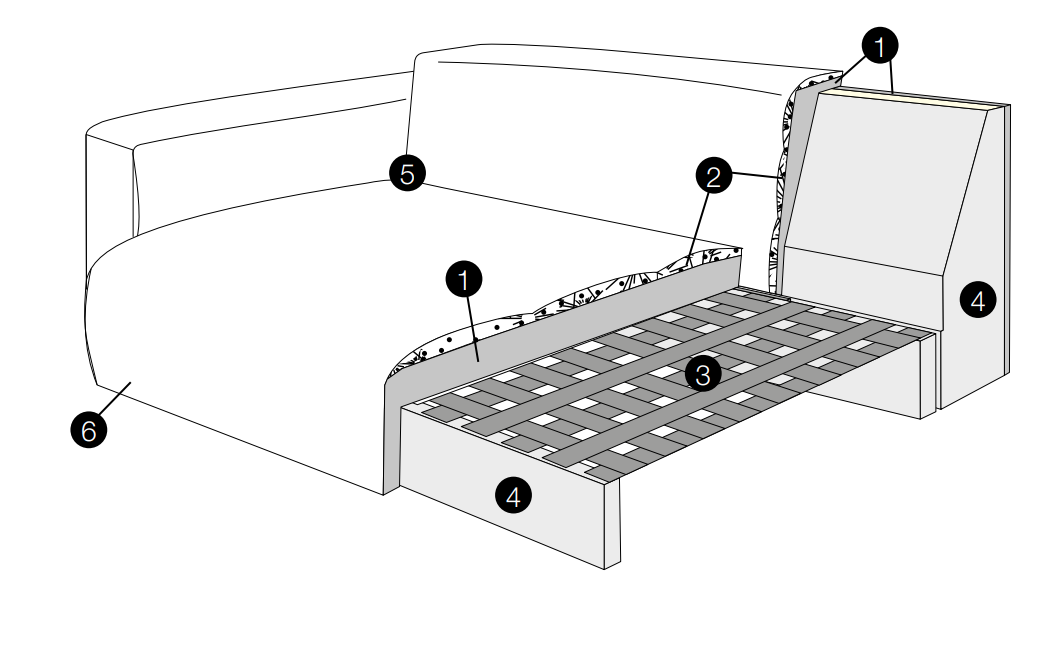 1
5
2
1
4
3
6
4