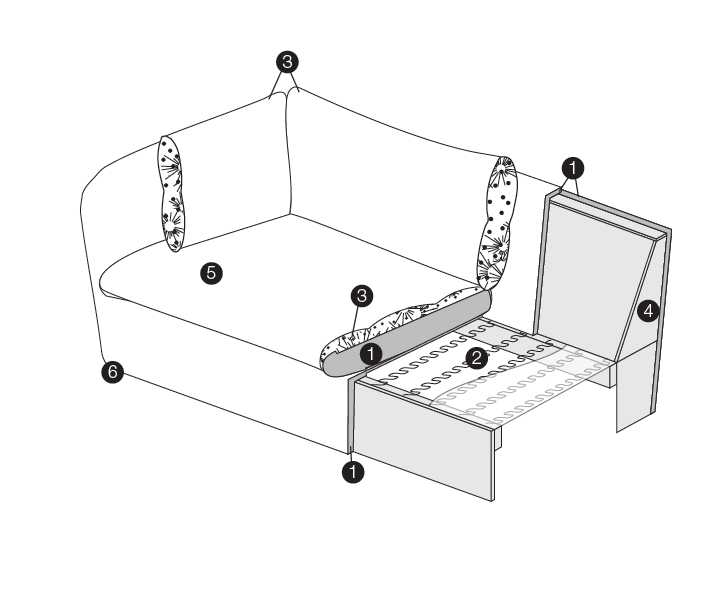 3
1
5
3
4
1
2
6
1